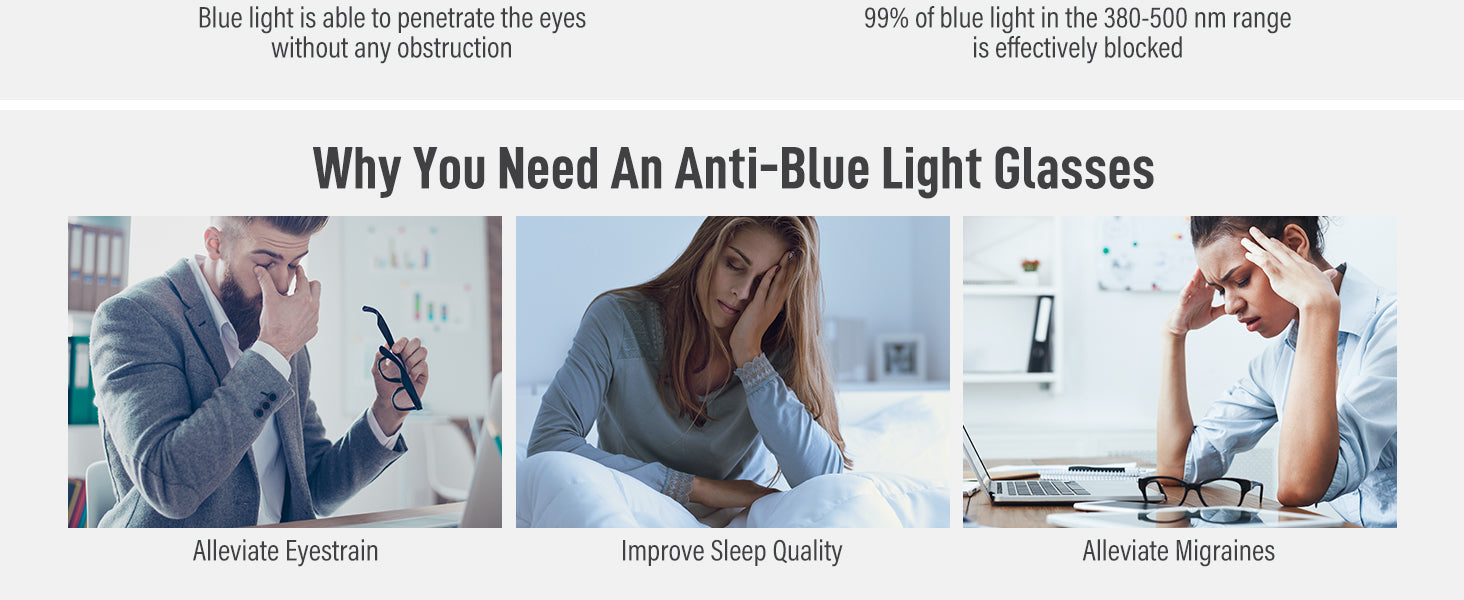 Blue light is able to penetrate the eyes without any obstruction

99% of blue light in the 380-500 nm range is effectively blocked

Why You Need An Anti-Blue Light Glasses

Alleviate Eyestrain

Improve Sleep Quality

Alleviate Migraines